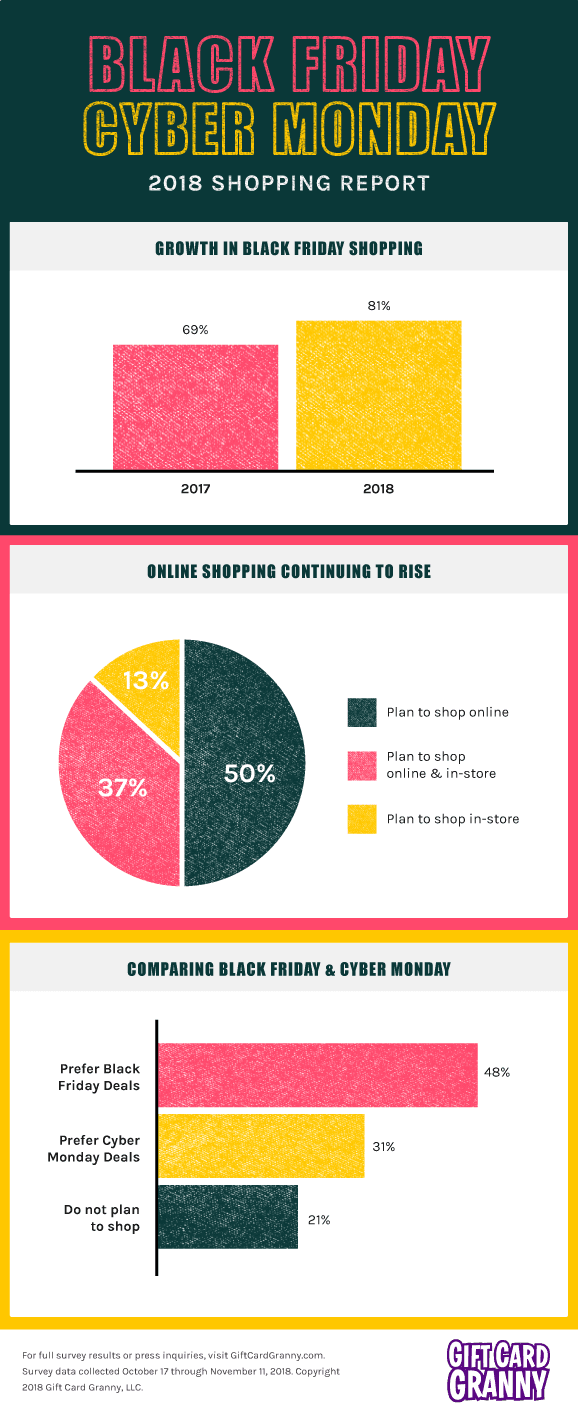 BLACK FRIDAY
CYBER MONDAY
2018 SHOPPING REPORT

GROWTH IN BLACK FRIDAY SHOPPING

69%
81%
2017
2018

ONLINE SHOPPING CONTINUING TO RISE

13%
37%
50%

Plan to shop online
Plan to shop online & in-store
Plan to shop in-store

COMPARING BLACK FRIDAY & CYBER MONDAY

Prefer Black Friday Deals
48%
Prefer Cyber Monday Deals
31%
Do not plan to shop
21%

For full survey results or press inquiries, visit GiftCardGranny.com. Survey data collected October 17 through November 11, 2018. Copyright 2018 Gift Card Granny, LLC.

GIFT CARD GRANNY